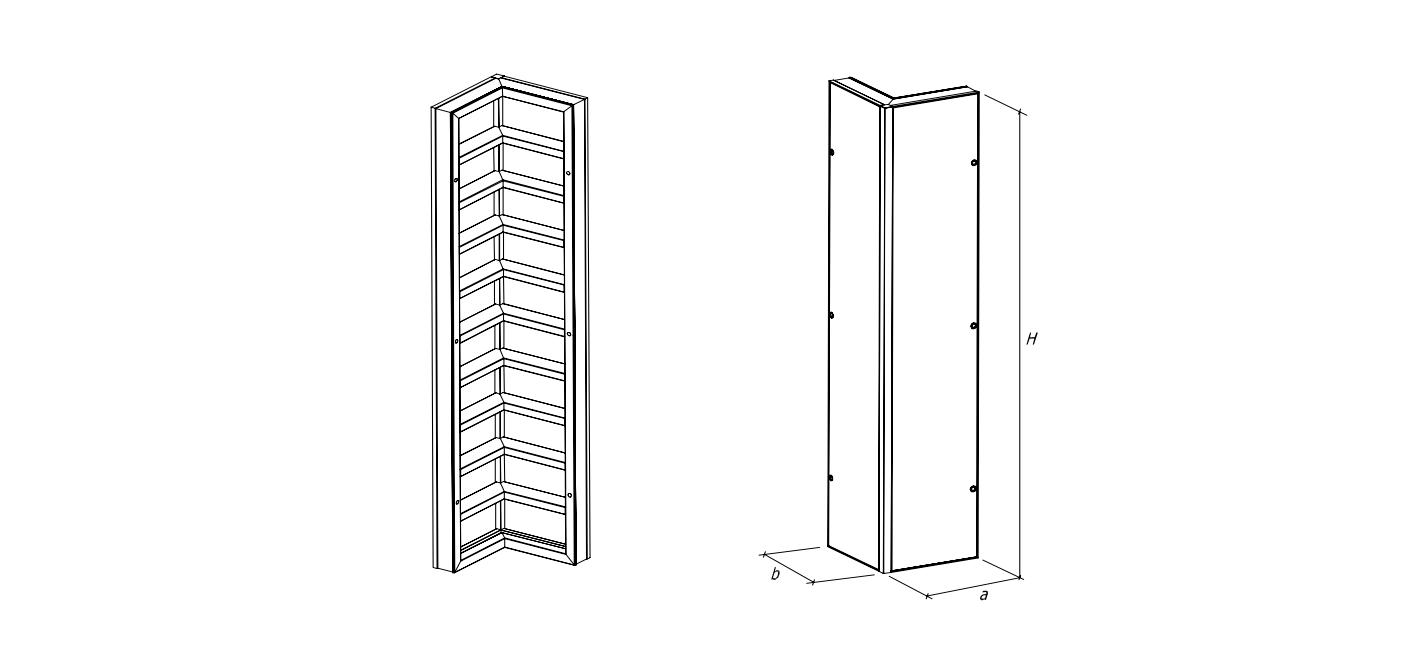 H
b
a